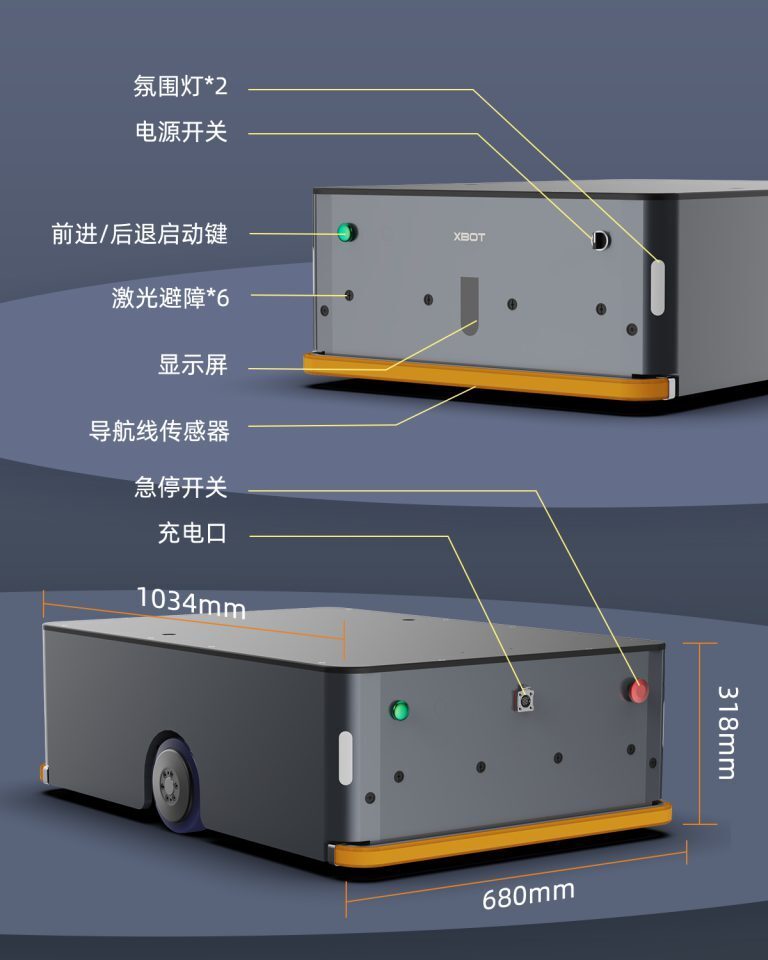 氛围灯*2

电源开关

前进/后退启动键

XBOT

激光避障*6

显示屏

导航线传感器

急停开关

充电口

1034mm

318mm

680mm