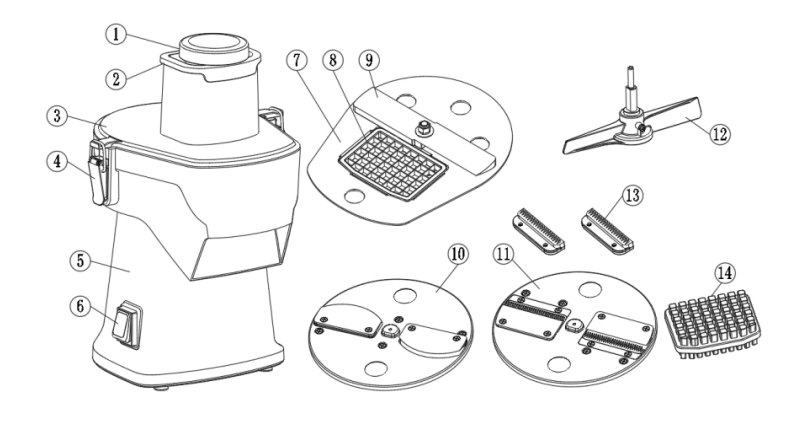 1
2
3
4
5
6
7
8
9
10
11
12
13
14