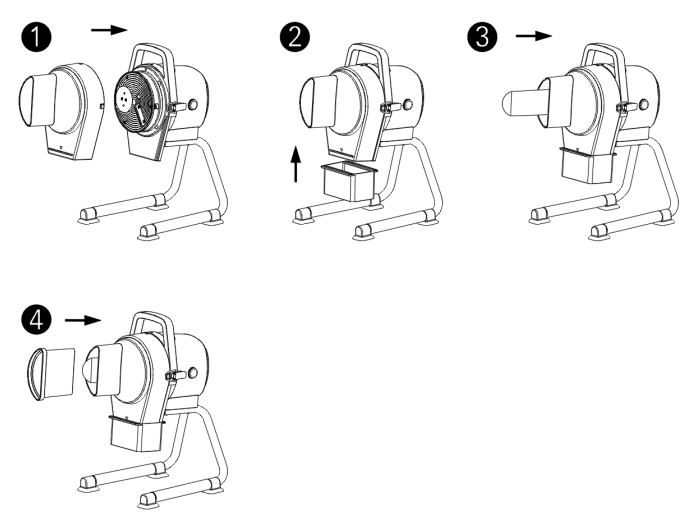 1

2

3

4