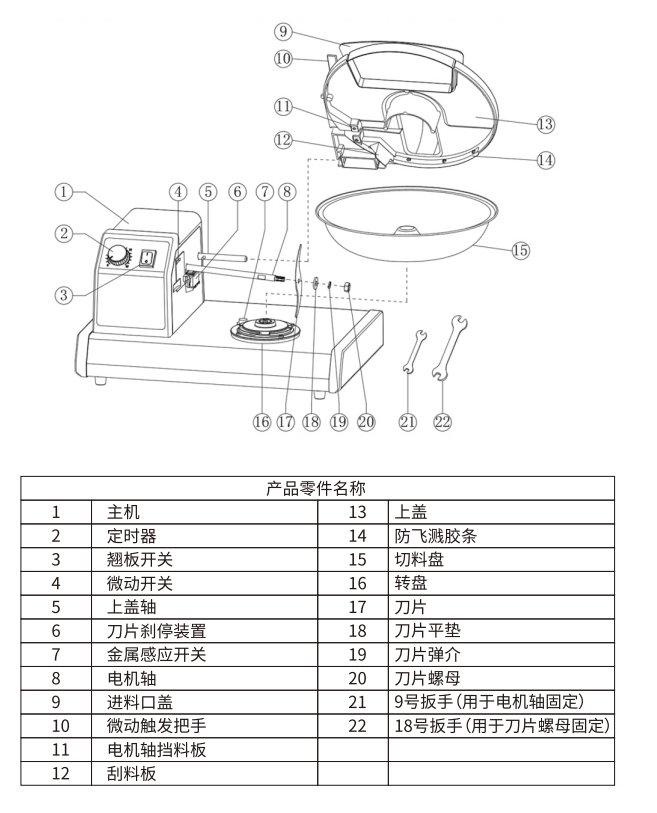 ⑨
⑩
⑪
⑫
⑬
⑭
①
②
③
④
⑤
⑥
⑦
⑧
⑮
⑯ ⑰ ⑱ ⑲ ⑳ ㉑ ㉒

| 产品零件名称 | | | |
|---|---|---|---|
| 1 | 主机 | 13 | 上盖 |
| 2 | 定时器 | 14 | 防飞溅胶条 |
| 3 | 翘板开关 | 15 | 切料盘 |
| 4 | 微动开关 | 16 | 转盘 |
| 5 | 上盖轴 | 17 | 刀片 |
| 6 | 刀片刹停装置 | 18 | 刀片平垫 |
| 7 | 金属感应开关 | 19 | 刀片弹介 |
| 8 | 电机轴 | 20 | 刀片螺母 |
| 9 | 进料口盖 | 21 | 9号扳手(用于电机轴固定) |
| 10 | 微动触发把手 | 22 | 18号扳手(用于刀片螺母固定) |
| 11 | 电机轴挡料板 | | |
| 12 | 刮料板 | | |